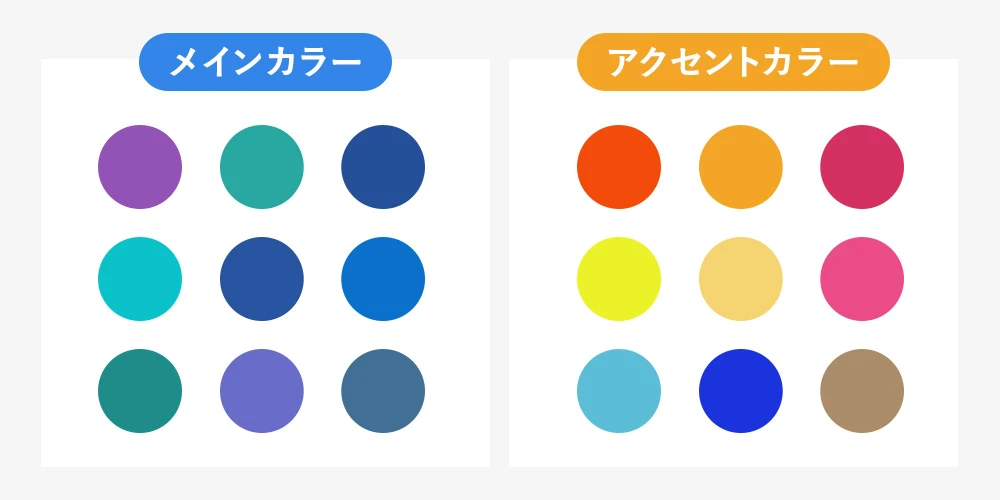 メインカラー

アクセントカラー